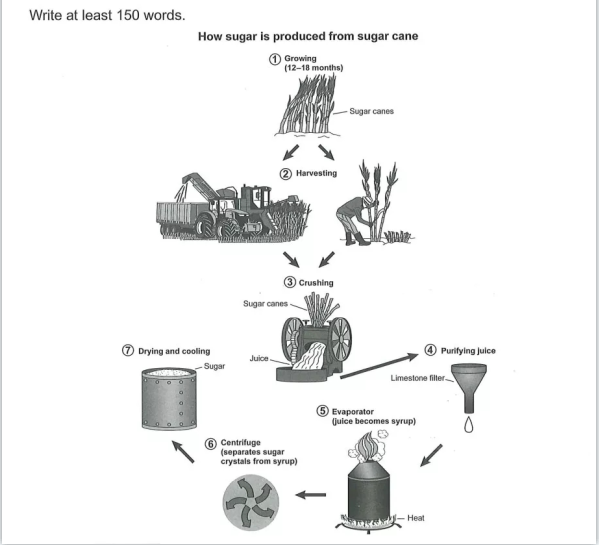 Write at least 150 words.

How sugar is produced from sugar cane

① Growing (12–18 months)

Sugar canes

② Harvesting

③ Crushing

Sugar canes

Juice

④ Purifying juice

Limestone filter

⑤ Evaporator (juice becomes syrup)

Heat

⑥ Centrifuge (separates sugar crystals from syrup)

⑦ Drying and cooling

Sugar