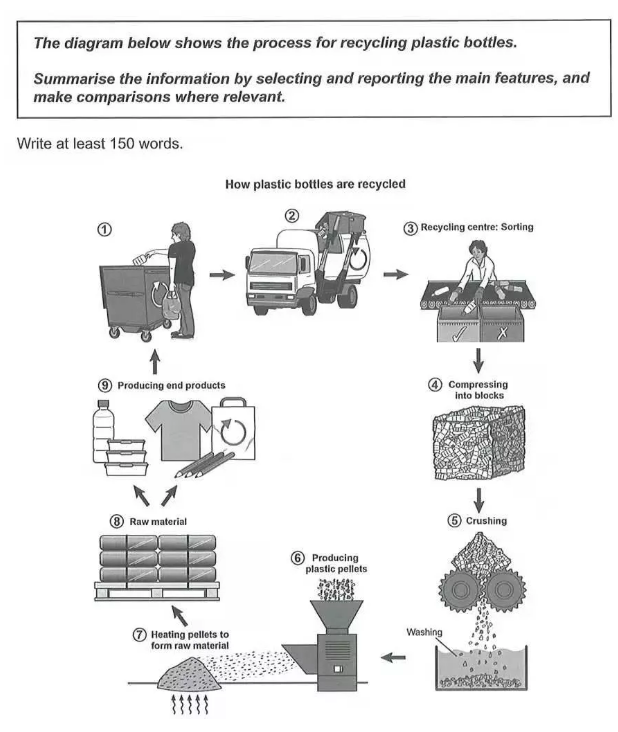 The diagram below shows the process for recycling plastic bottles.

Summarise the information by selecting and reporting the main features, and make comparisons where relevant.

Write at least 150 words.

How plastic bottles are recycled

①

②

③ Recycling centre: Sorting

④ Compressing into blocks

⑤ Crushing

Washing

⑥ Producing plastic pellets

⑦ Heating pellets to form raw material

⑧ Raw material

⑨ Producing end products